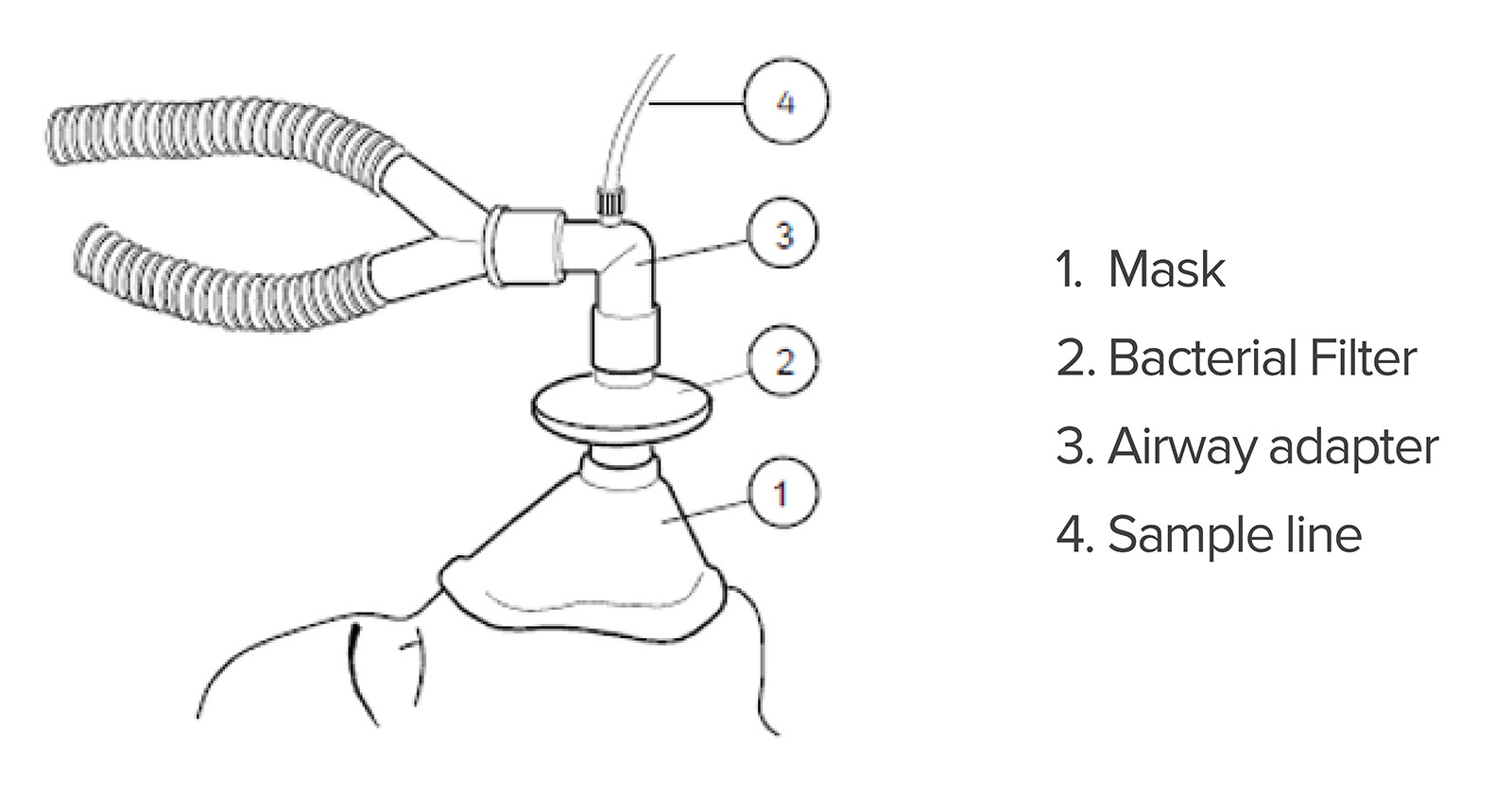 4
3
2
1

1. Mask
2. Bacterial Filter
3. Airway adapter
4. Sample line