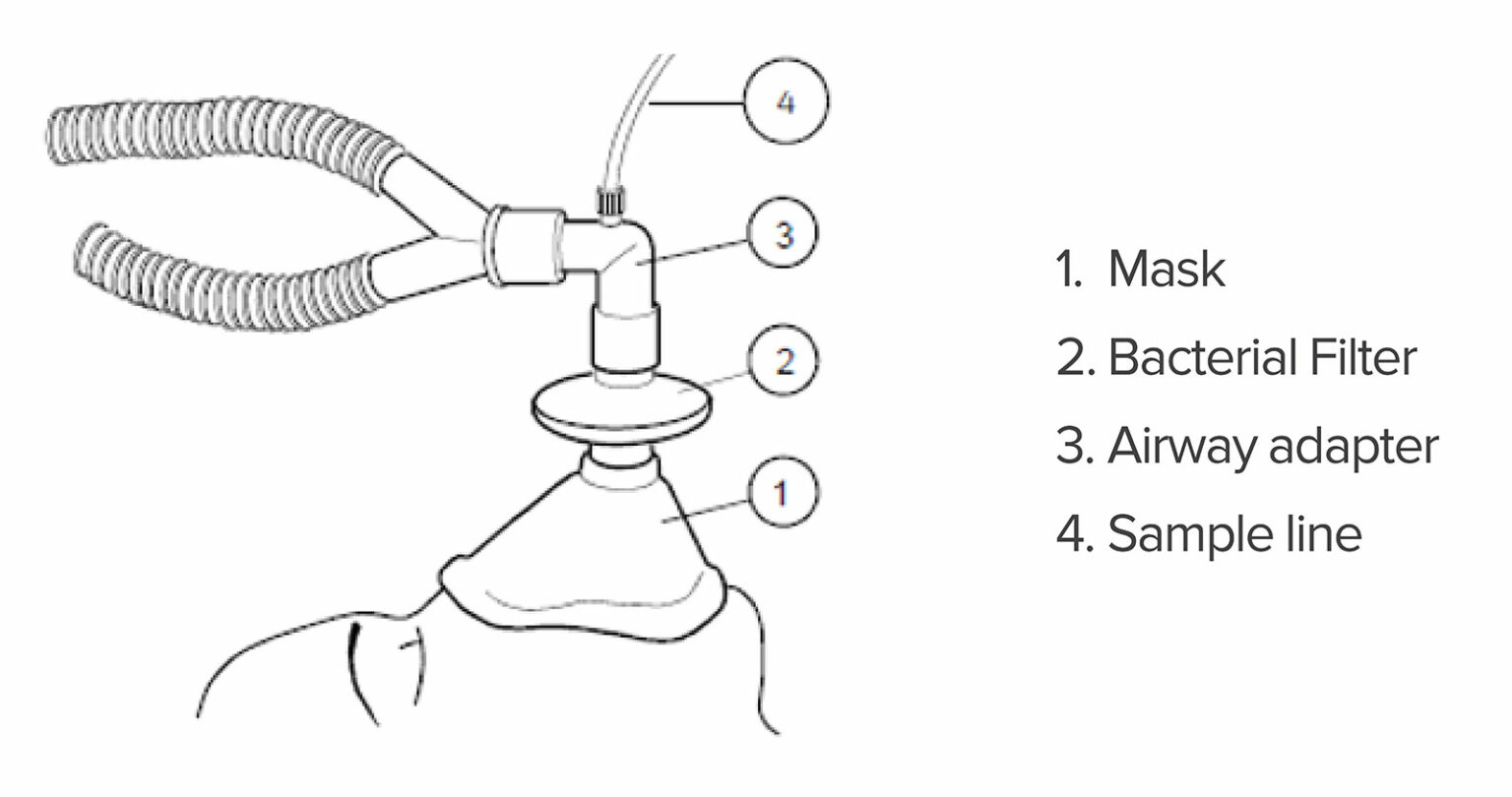 4

3

2

1

1. Mask

2. Bacterial Filter

3. Airway adapter

4. Sample line