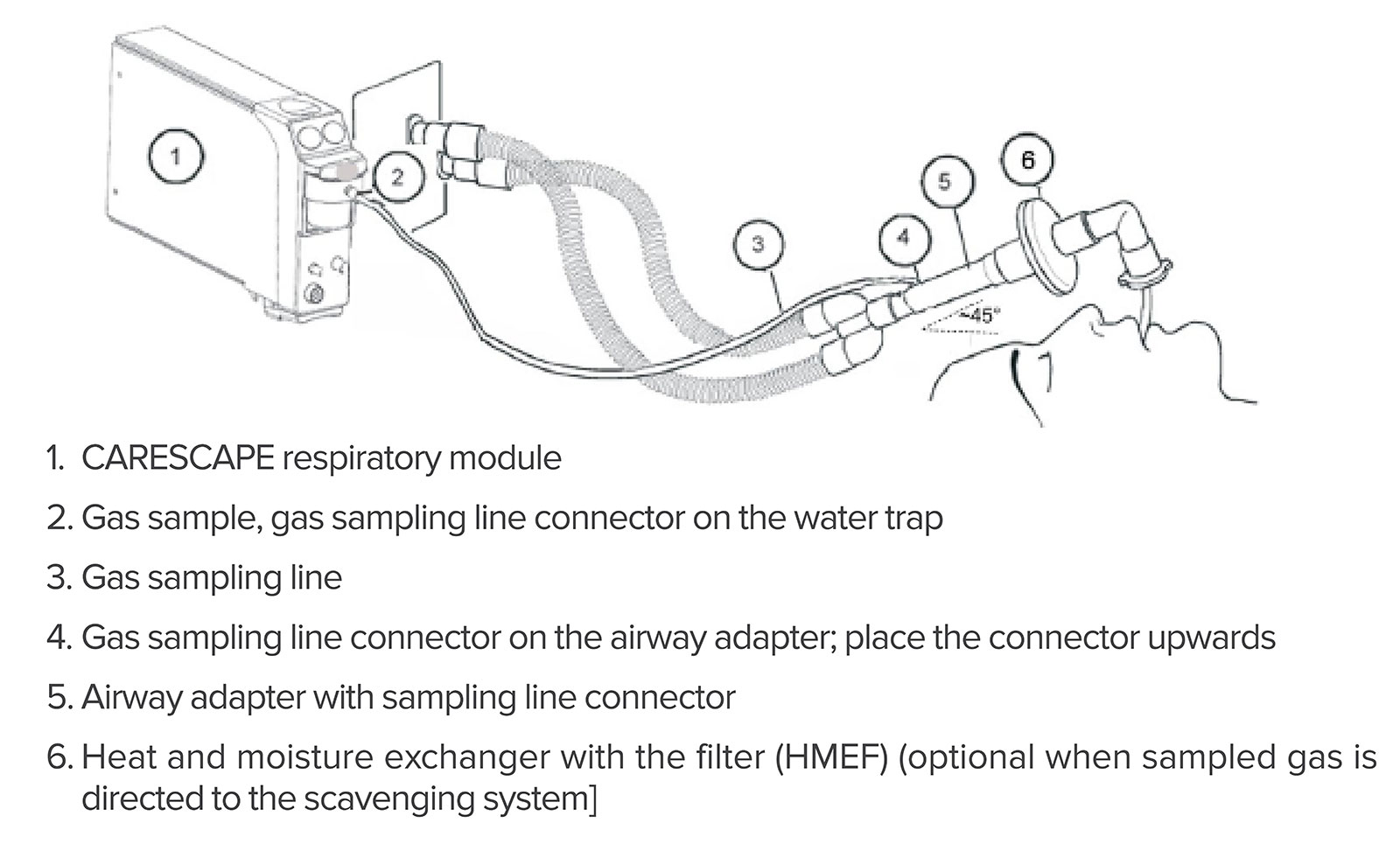 1

2

3

4

5

6

~45°

1. CARESCAPE respiratory module

2. Gas sample, gas sampling line connector on the water trap

3. Gas sampling line

4. Gas sampling line connector on the airway adapter; place the connector upwards

5. Airway adapter with sampling line connector

6. Heat and moisture exchanger with the filter (HMEF) (optional when sampled gas is directed to the scavenging system]